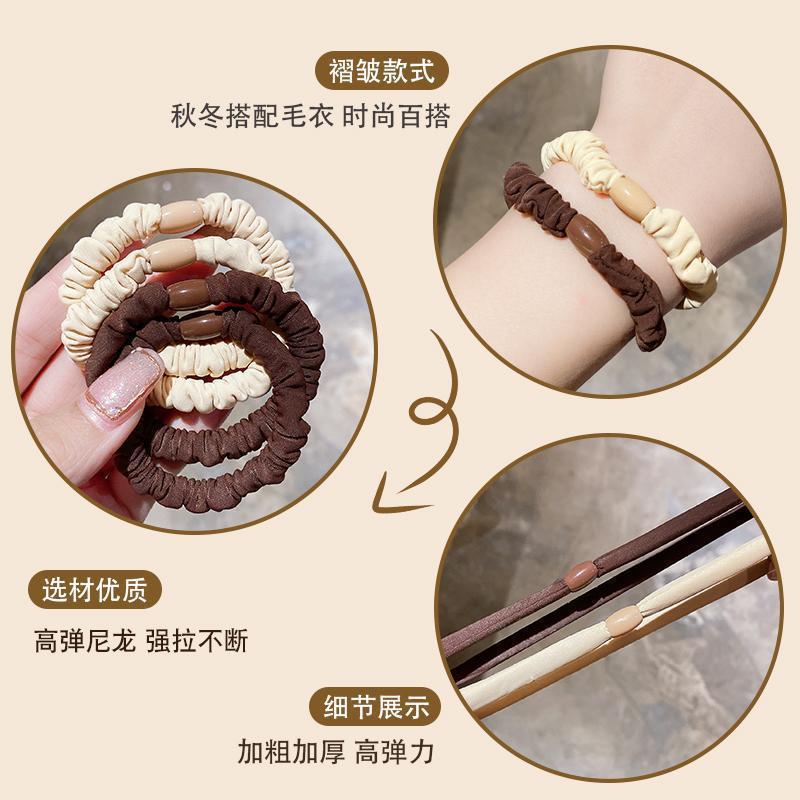 褶皱款式

秋冬搭配毛衣 时尚百搭

选材优质

高弹尼龙 强拉不断

细节展示

加粗加厚 高弹力